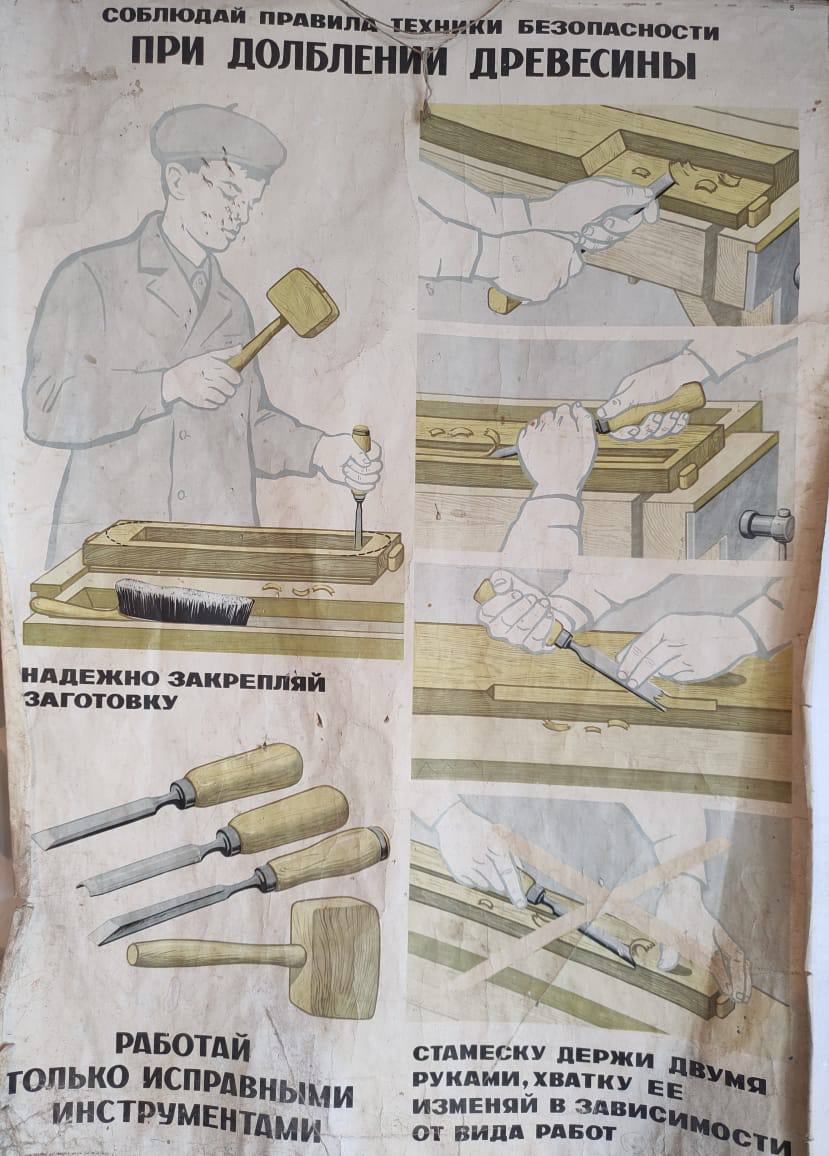 СОБЛЮДАЙ ПРАВИЛА ТЕХНИКИ БЕЗОПАСНОСТИ
ПРИ ДОЛБЛЕНИИ ДРЕВЕСИНЫ

НАДЕЖНО ЗАКРЕПЛЯЙ ЗАГОТОВКУ

РАБОТАЙ ТОЛЬКО ИСПРАВНЫМИ ИНСТРУМЕНТАМИ

СТАМЕСКУ ДЕРЖИ ДВУМЯ РУКАМИ, ХВАТКУ ЕЕ ИЗМЕНЯЙ В ЗАВИСИМОСТИ ОТ ВИДА РАБОТ